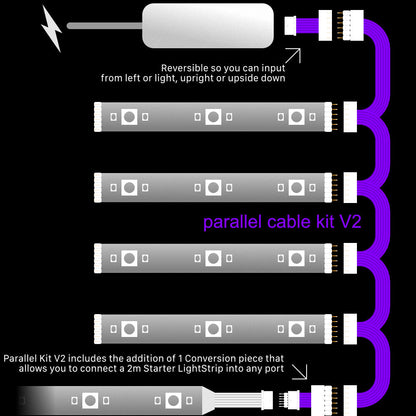 Reversible so you can input from left or light, upright or upside down

parallel cable kit V2

Parallel Kit V2 includes the addition of 1 Conversion piece that allows you to connect a 2m Starter LightStrip into any port