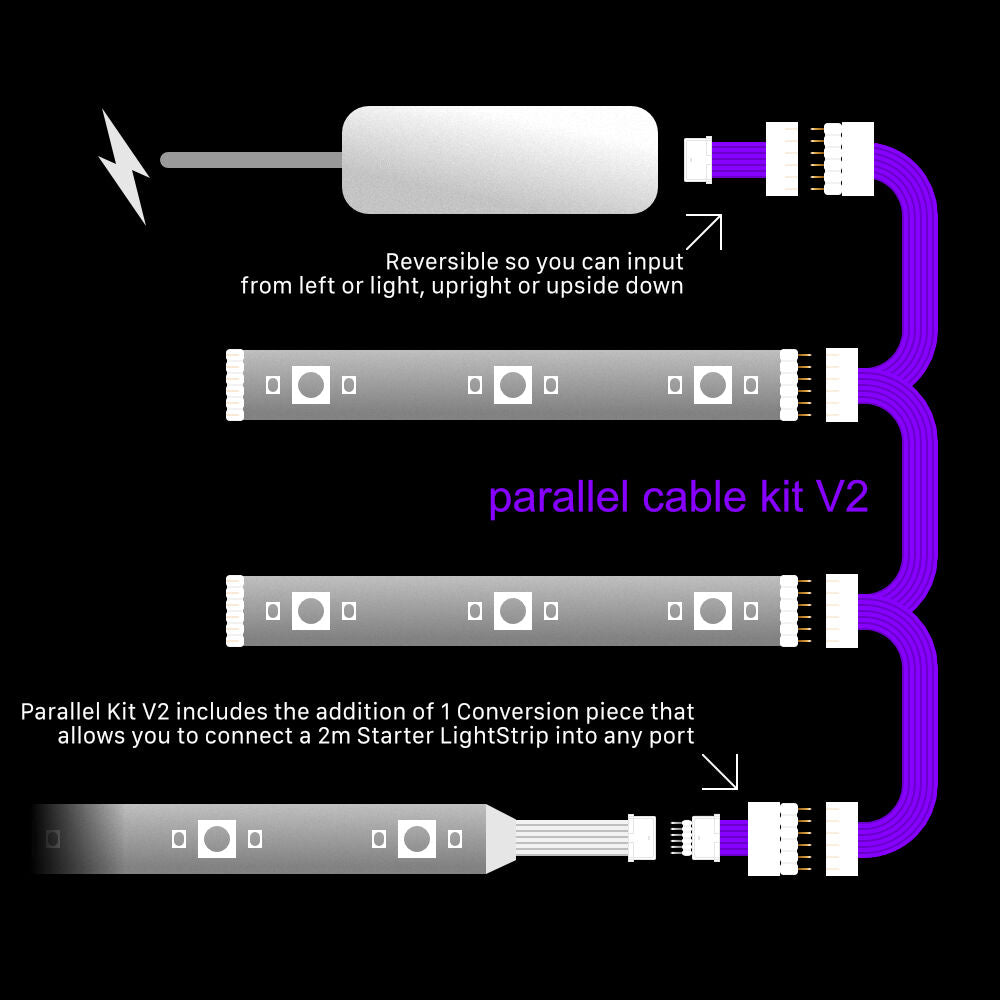 Reversible so you can input from left or light, upright or upside down

parallel cable kit V2

Parallel Kit V2 includes the addition of 1 Conversion piece that allows you to connect a 2m Starter LightStrip into any port